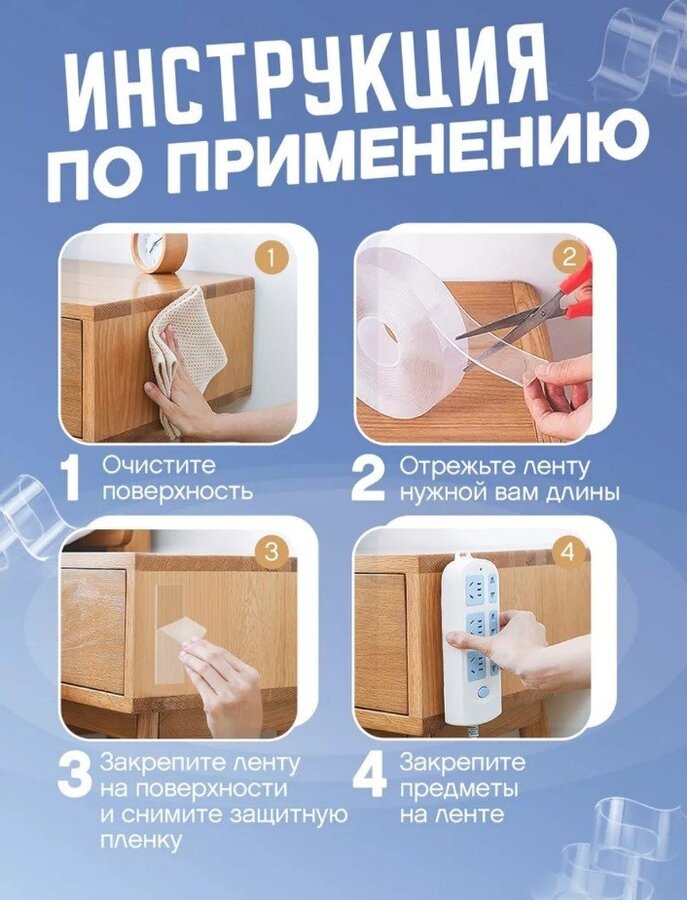 ИНСТРУКЦИЯ ПО ПРИМЕНЕНИЮ

1

2

1 Очистите поверхность

2 Отрежьте ленту нужной вам длины

3

4

3 Закрепите ленту на поверхности и снимите защитную пленку

4 Закрепите предметы на ленте